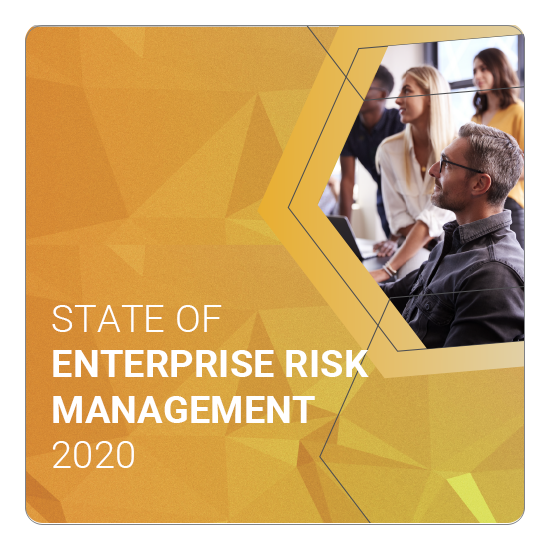 STATE OF
ENTERPRISE RISK
MANAGEMENT
2020