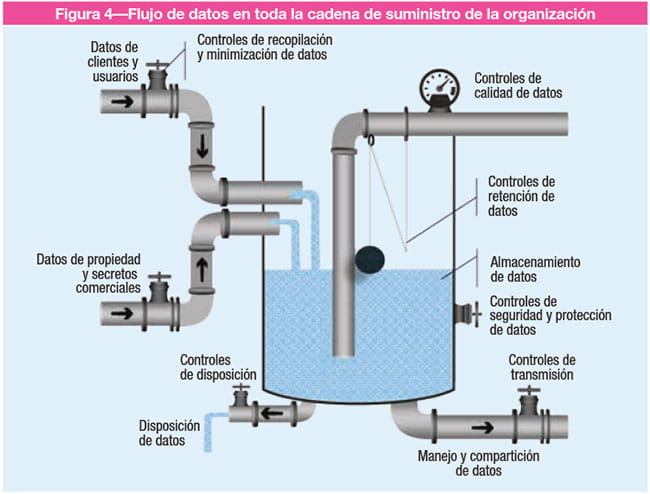 Figura 4—Flujo de datos en toda la cadena de suministro de la organización

Datos de clientes y usuarios

Controles de recopilación y minimización de datos

Controles de calidad de datos

Controles de retención de datos

Datos de propiedad y secretos comerciales

Almacenamiento de datos

Controles de seguridad y protección de datos

Controles de disposición

Controles de transmisión

Disposición de datos

Manejo y compartición de datos