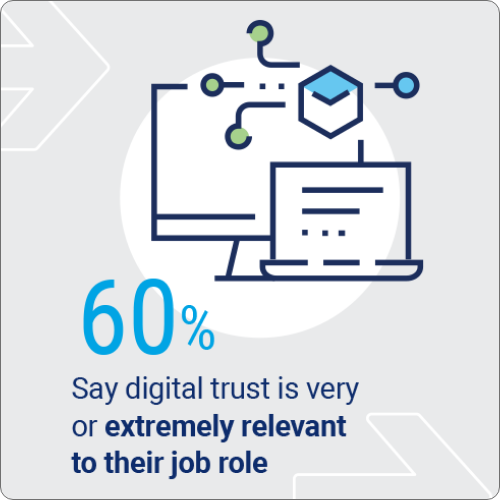 60%

Say digital trust is very or extremely relevant to their job role