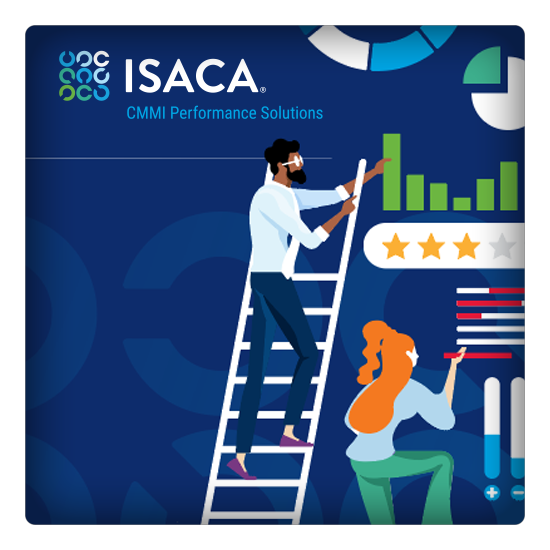 ISACA®
CMMI Performance Solutions