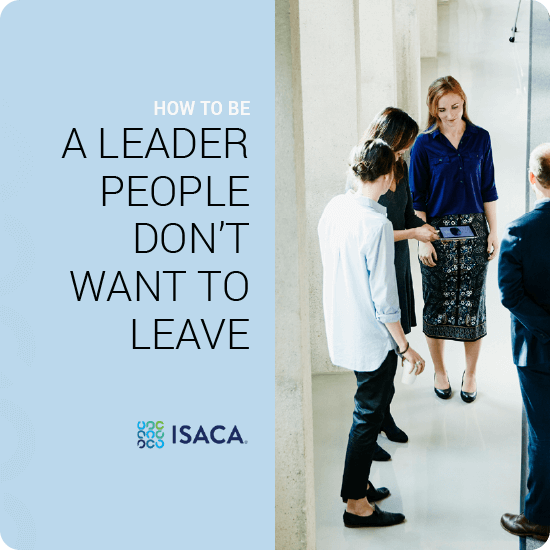 HOW TO BE

A LEADER PEOPLE DON'T WANT TO LEAVE

ISACA.