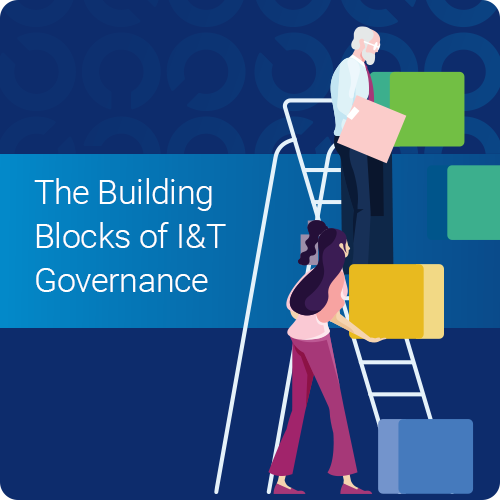 The Building Blocks of I&T Governance