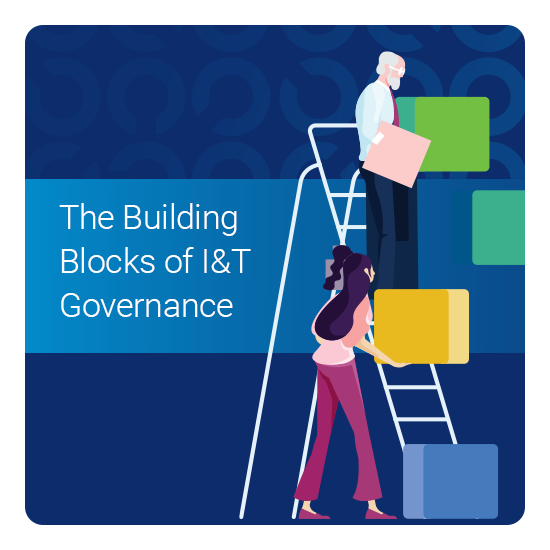 The Building Blocks of I&T Governance