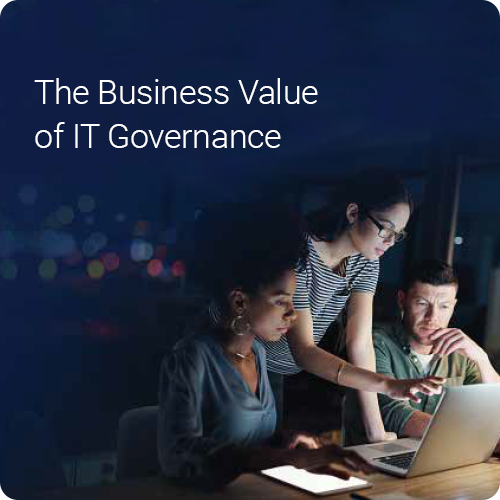 The Business Value of IT Governance