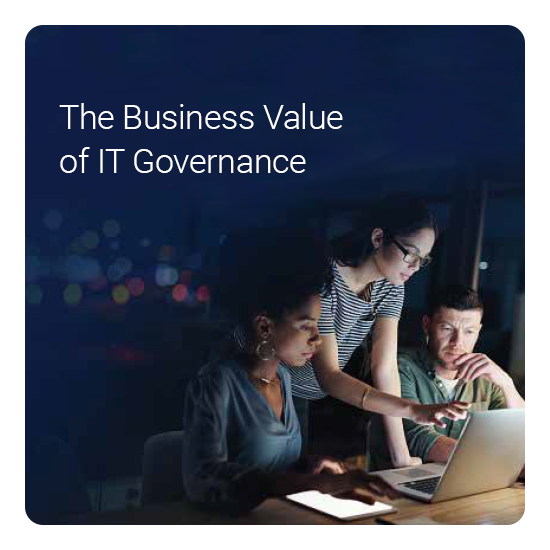 The Business Value of IT Governance