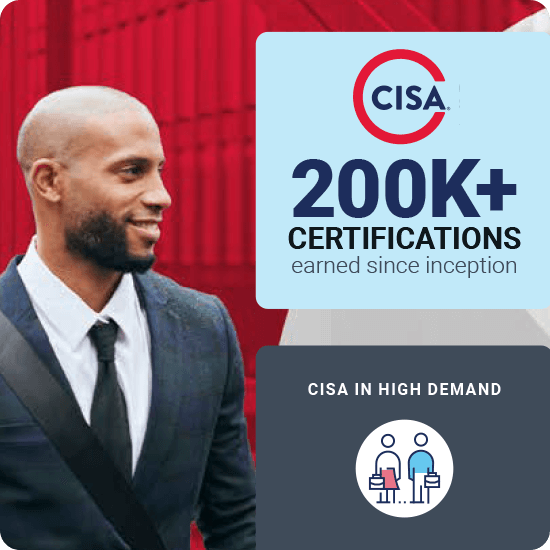 CISA®

200K+
CERTIFICATIONS
earned since inception

CISA IN HIGH DEMAND