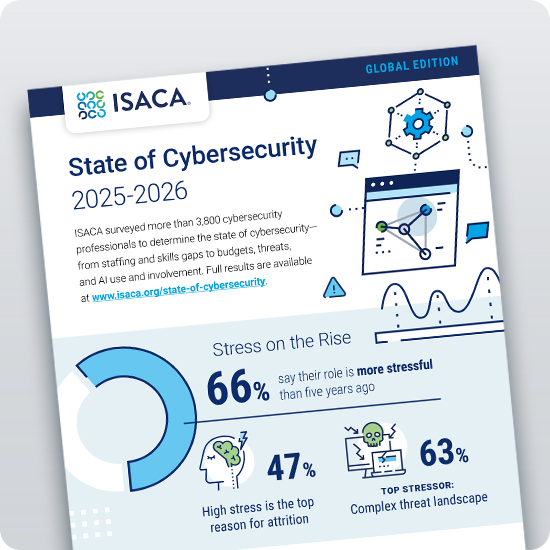 GLOBAL EDITION

ISACA

State of Cybersecurity
2025-2026

ISACA surveyed more than 3,800 cybersecurity professionals to determine the state of cybersecurity—from staffing and skills gaps to budgets, threats, and AI use and involvement. Full results are available at www.isaca.org/state-of-cybersecurity.

Stress on the Rise

66% say their role is more stressful than five years ago

47%
High stress is the top reason for attrition

63%
TOP STRESSOR:
Complex threat landscape