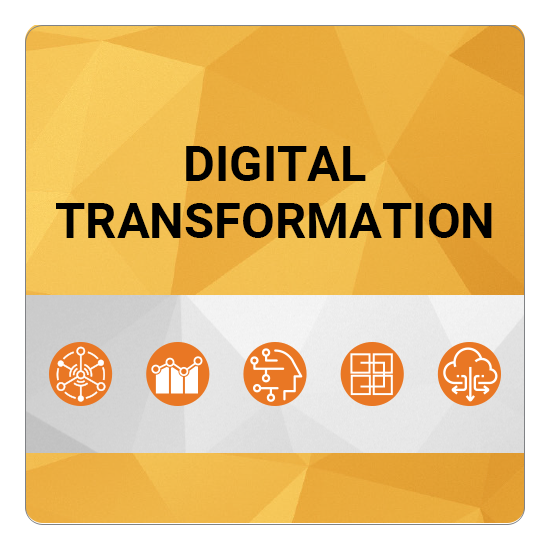 DIGITAL TRANSFORMATION