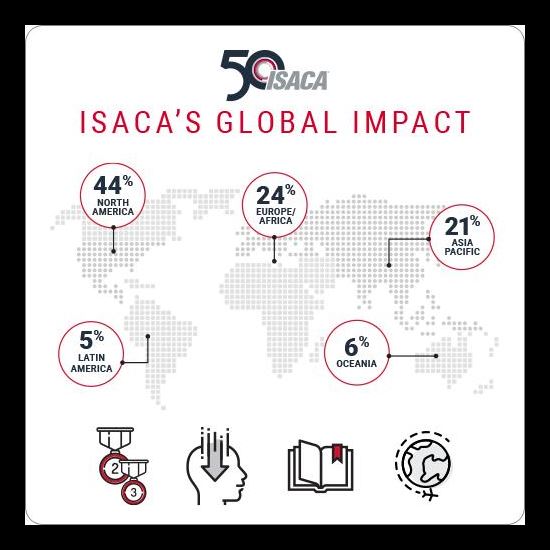 50 ISACA

ISACA'S GLOBAL IMPACT

44% NORTH AMERICA

24% EUROPE/ AFRICA

21% ASIA PACIFIC

5% LATIN AMERICA

6% OCEANIA

2

3