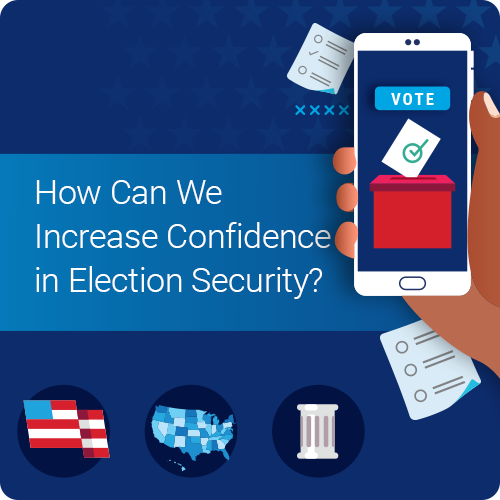 VOTE

How Can We Increase Confidence in Election Security?