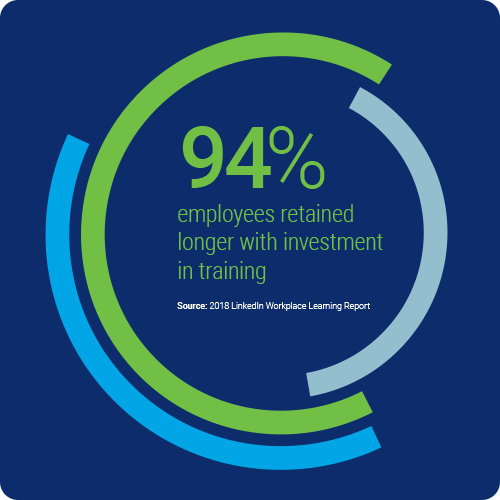 94%

employees retained longer with investment in training

Source: 2018 LinkedIn Workplace Learning Report