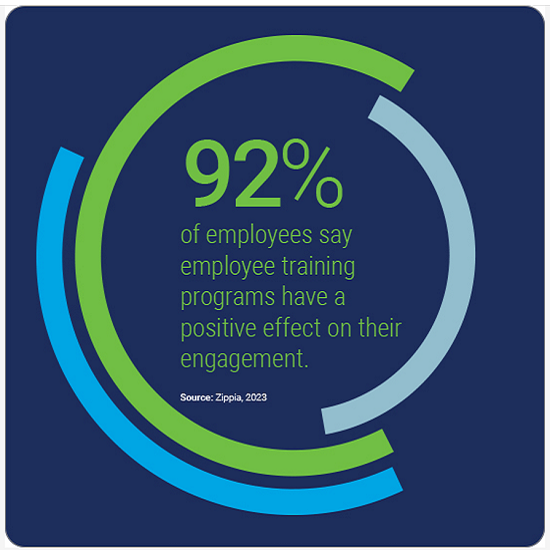 92%

of employees say employee training programs have a positive effect on their engagement.

Source: Zippia, 2023