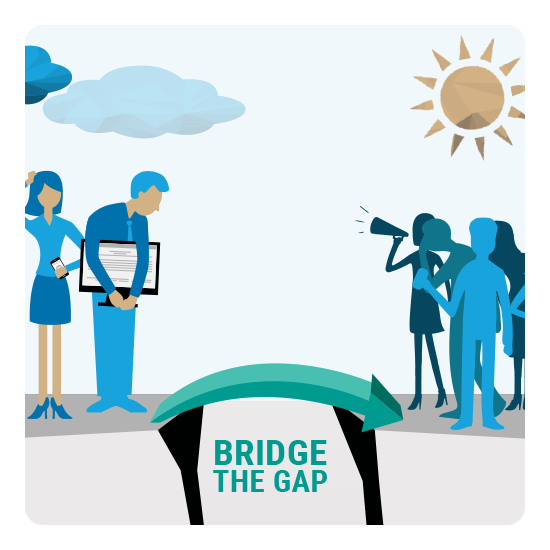 BRIDGE
THE GAP