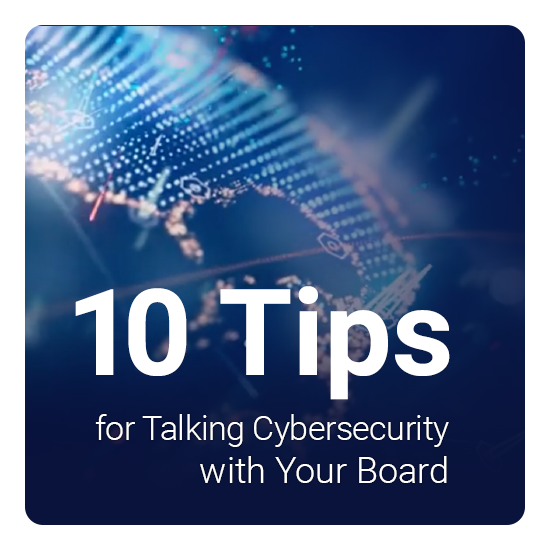 10 Tips

for Talking Cybersecurity with Your Board