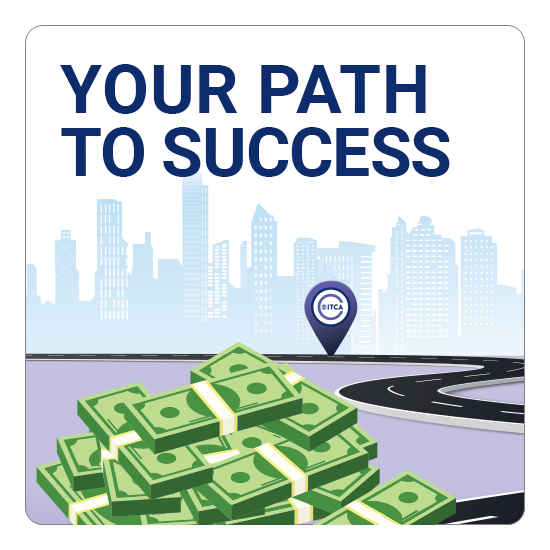 YOUR PATH TO SUCCESS

ITCA