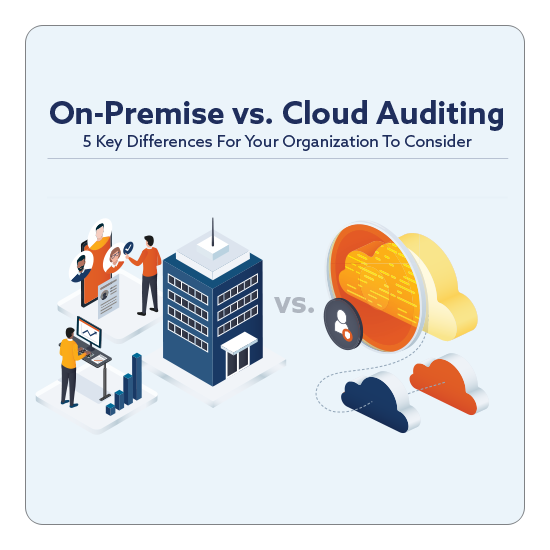 On-Premise vs. Cloud Auditing
5 Key Differences For Your Organization To Consider

vs.