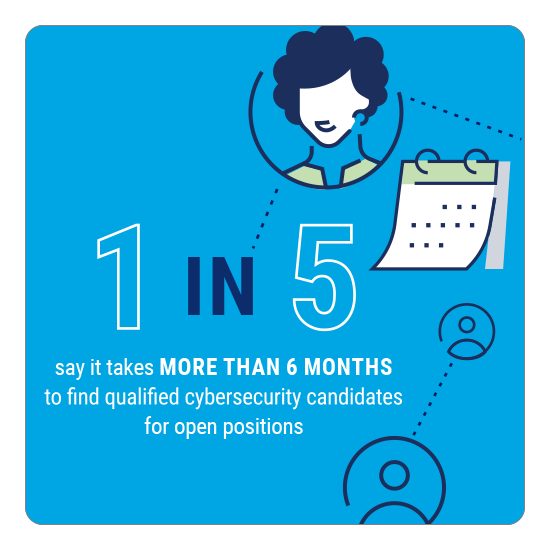 1 IN 5

say it takes MORE THAN 6 MONTHS to find qualified cybersecurity candidates for open positions