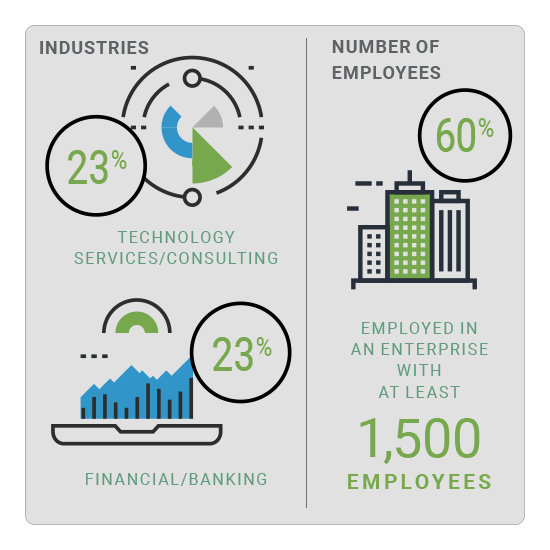 INDUSTRIES

23%

TECHNOLOGY SERVICES/CONSULTING

23%

FINANCIAL/BANKING

NUMBER OF EMPLOYEES

60%

EMPLOYED IN AN ENTERPRISE WITH AT LEAST

1,500

EMPLOYEES