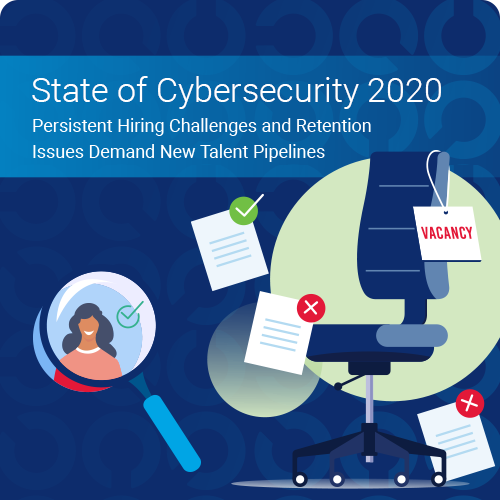 State of Cybersecurity 2020

Persistent Hiring Challenges and Retention Issues Demand New Talent Pipelines

VACANCY