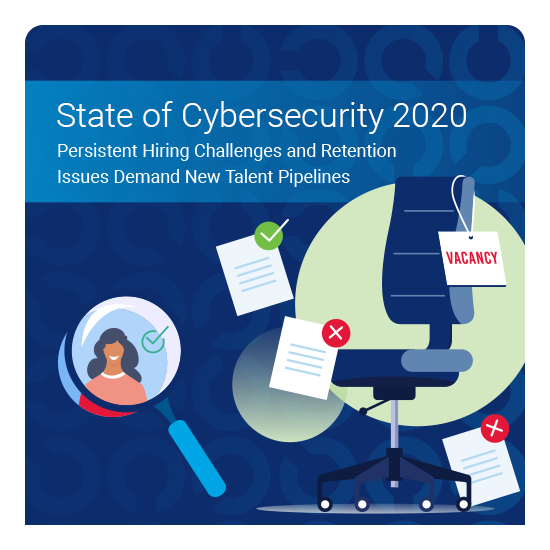 State of Cybersecurity 2020
Persistent Hiring Challenges and Retention Issues Demand New Talent Pipelines

VACANCY