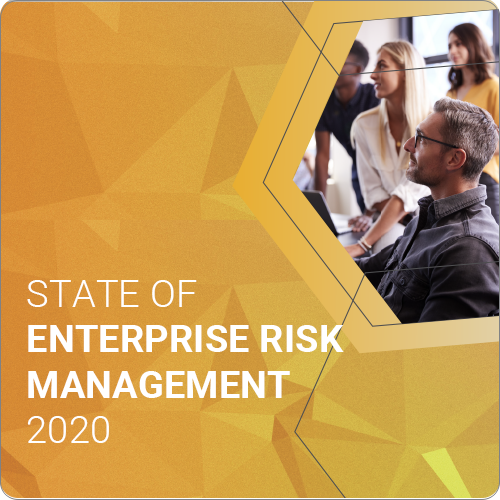 STATE OF
ENTERPRISE RISK MANAGEMENT
2020