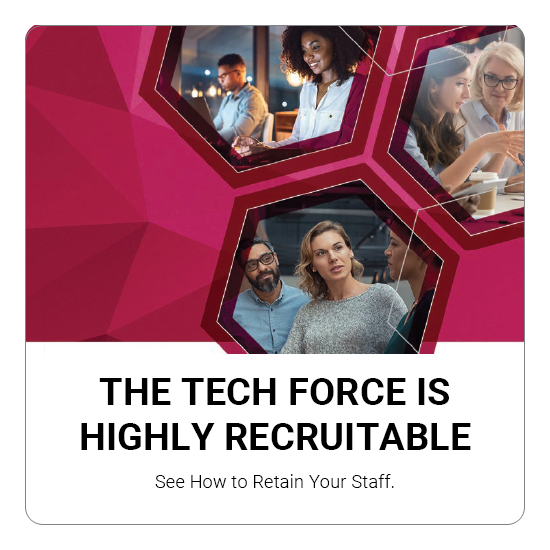 THE TECH FORCE IS HIGHLY RECRUITABLE

See How to Retain Your Staff.