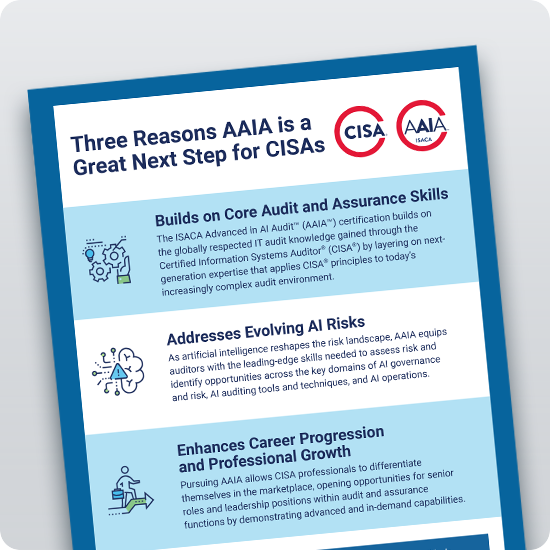 Three Reasons AAIA is a Great Next Step for CISAs

CISA

AAIA
ISACA

Builds on Core Audit and Assurance Skills

The ISACA Advanced in AI Audit™ (AAIA™) certification builds on the globally respected IT audit knowledge gained through the Certified Information Systems Auditor® (CISA®) by layering on next-generation expertise that applies CISA® principles to today's increasingly complex audit environment.

Addresses Evolving AI Risks

As artificial intelligence reshapes the risk landscape, AAIA equips auditors with the leading-edge skills needed to assess risk and identify opportunities across the key domains of AI governance and risk, AI auditing tools and techniques, and AI operations.

Enhances Career Progression and Professional Growth

Pursuing AAIA allows CISA professionals to differentiate themselves in the marketplace, opening opportunities for senior roles and leadership positions within audit and assurance functions by demonstrating advanced and in-demand capabilities.