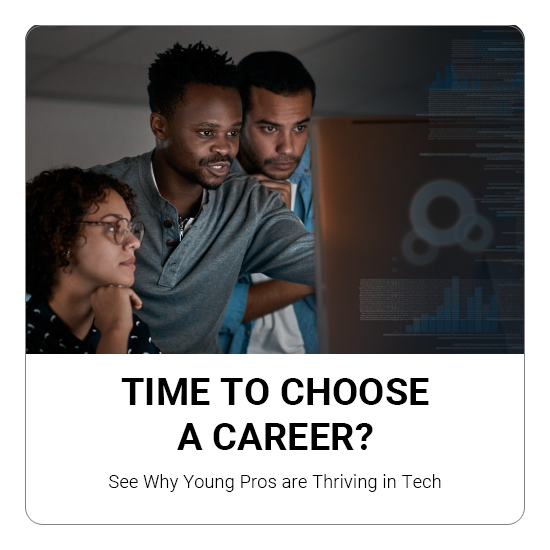 TIME TO CHOOSE A CAREER?

See Why Young Pros are Thriving in Tech