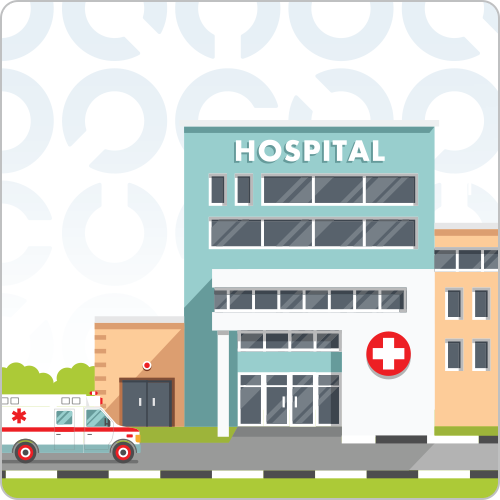 HOSPITAL