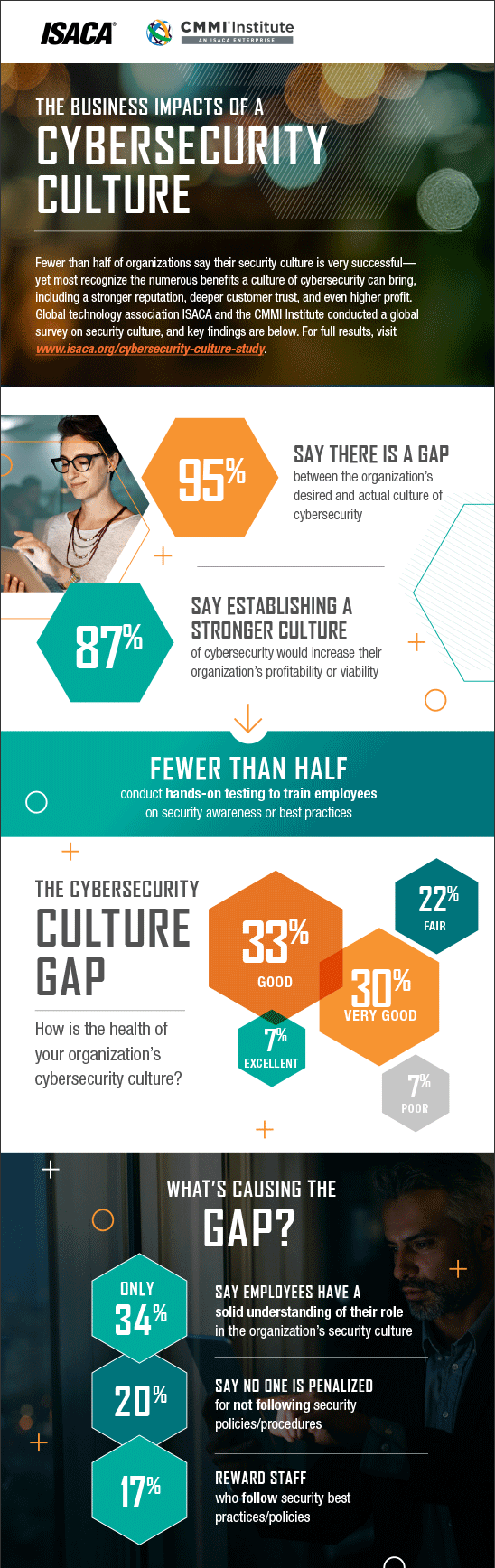 ISACA

CMMI Institute
AN ISACA ENTERPRISE

THE BUSINESS IMPACTS OF A
CYBERSECURITY CULTURE

Fewer than half of organizations say their security culture is very successful—yet most recognize the numerous benefits a culture of cybersecurity can bring, including a stronger reputation, deeper customer trust, and even higher profit. Global technology association ISACA and the CMMI Institute conducted a global survey on security culture, and key findings are below. For full results, visit www.isaca.org/cybersecurity-culture-study.

95%
SAY THERE IS A GAP
between the organization's desired and actual culture of cybersecurity

87%
SAY ESTABLISHING A STRONGER CULTURE
of cybersecurity would increase their organization's profitability or viability

FEWER THAN HALF
conduct hands-on testing to train employees on security awareness or best practices

THE CYBERSECURITY CULTURE GAP
How is the health of your organization's cybersecurity culture?

33% GOOD
22% FAIR
30% VERY GOOD
7% EXCELLENT
7% POOR

WHAT'S CAUSING THE GAP?

ONLY 34%
SAY EMPLOYEES HAVE A solid understanding of their role in the organization's security culture

20%
SAY NO ONE IS PENALIZED for not following security policies/procedures

17%
REWARD STAFF who follow security best practices/policies